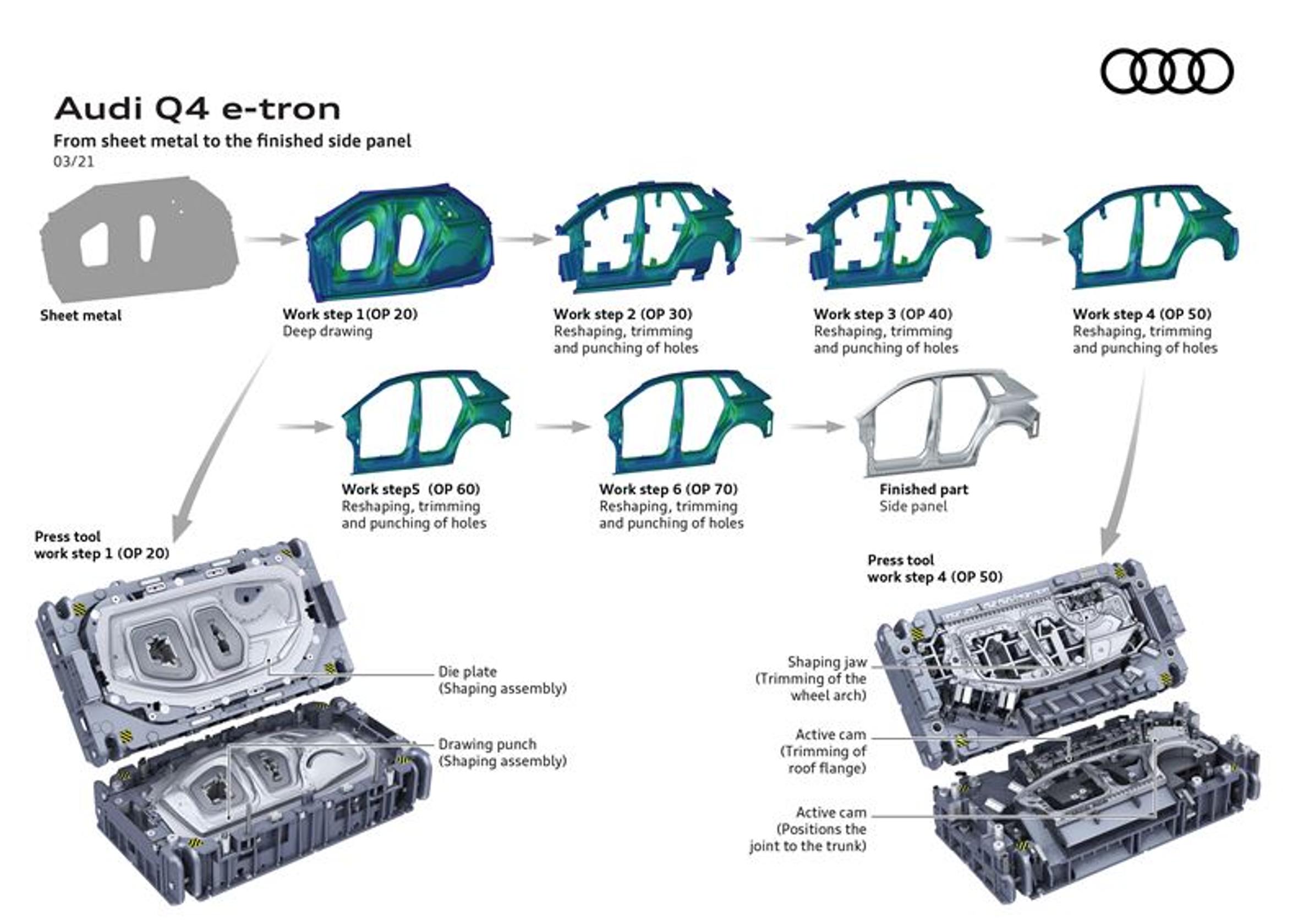 Audi Q4 e-tron
From sheet metal to the finished side panel
03/21

Sheet metal

Work step 1(OP 20)
Deep drawing

Work step 2 (OP 30)
Reshaping, trimming and punching of holes

Work step 3 (OP 40)
Reshaping, trimming and punching of holes

Work step 4 (OP 50)
Reshaping, trimming and punching of holes

Work step5 (OP 60)
Reshaping, trimming and punching of holes

Work step 6 (OP 70)
Reshaping, trimming and punching of holes

Finished part
Side panel

Press tool
work step 1 (OP 20)

Die plate
(Shaping assembly)

Drawing punch
(Shaping assembly)

Press tool
work step 4 (OP 50)

Shaping jaw
(Trimming of the wheel arch)

Active cam
(Trimming of roof flange)

Active cam
(Positions the joint to the trunk)